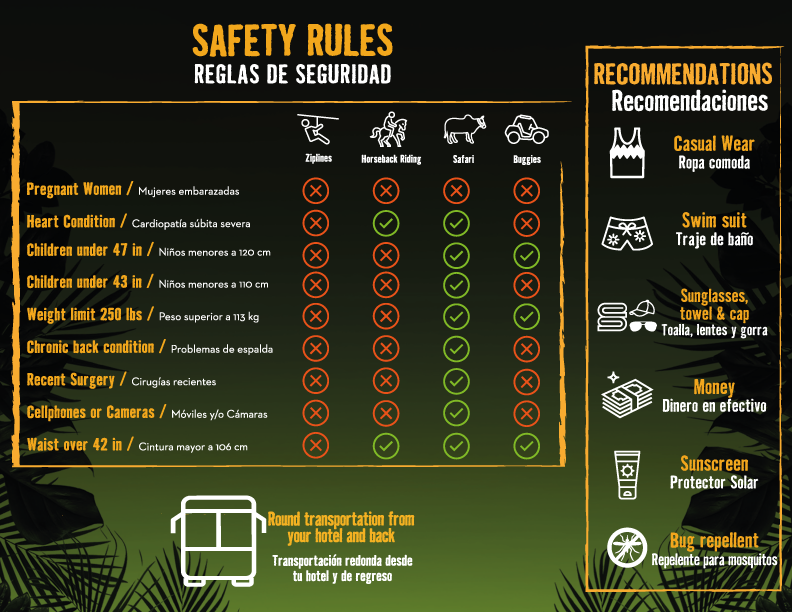 SAFETY RULES
REGLAS DE SEGURIDAD

| | Ziplines | Horseback Riding | Safari | Buggies |
|---|---|---|---|---|
| Pregnant Women / Mujeres embarazadas | ✗ | ✗ | ✗ | ✗ |
| Heart Condition / Cardiopatía súbita severa | ✗ | ✓ | ✓ | ✗ |
| Children under 47 in / Niños menores a 120 cm | ✗ | ✗ | ✓ | ✓ |
| Children under 43 in / Niños menores a 110 cm | ✗ | ✗ | ✓ | ✗ |
| Weight limit 250 lbs / Peso superior a 113 kg | ✗ | ✗ | ✓ | ✓ |
| Chronic back condition / Problemas de espalda | ✗ | ✗ | ✓ | ✗ |
| Recent Surgery / Cirugías recientes | ✗ | ✗ | ✓ | ✗ |
| Cellphones or Cameras / Móviles y/o Cámaras | ✗ | ✗ | ✓ | ✗ |
| Waist over 42 in / Cintura mayor a 106 cm | ✗ | ✓ | ✓ | ✓ |

Round transportation from your hotel and back
Transportación redonda desde tu hotel y de regreso

RECOMMENDATIONS
Recomendaciones

Casual Wear
Ropa comoda

Swim suit
Traje de baño

Sunglasses, towel & cap
Toalla, lentes y gorra

Money
Dinero en efectivo

Sunscreen
Protector Solar

Bug repellent
Repelente para mosquitos